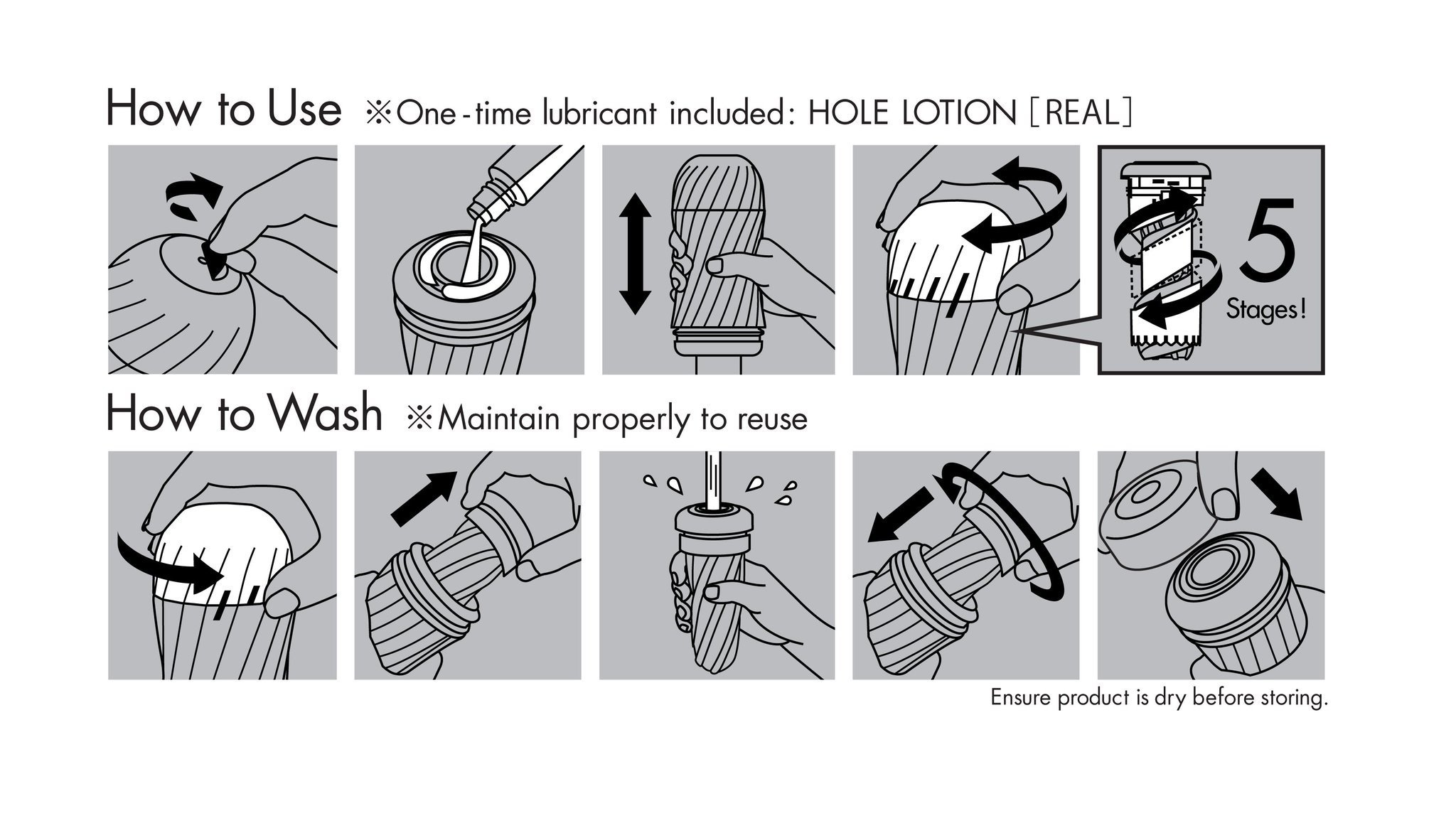 How to Use ※One-time lubricant included: HOLE LOTION [REAL]

5 Stages!

How to Wash ※Maintain properly to reuse

Ensure product is dry before storing.