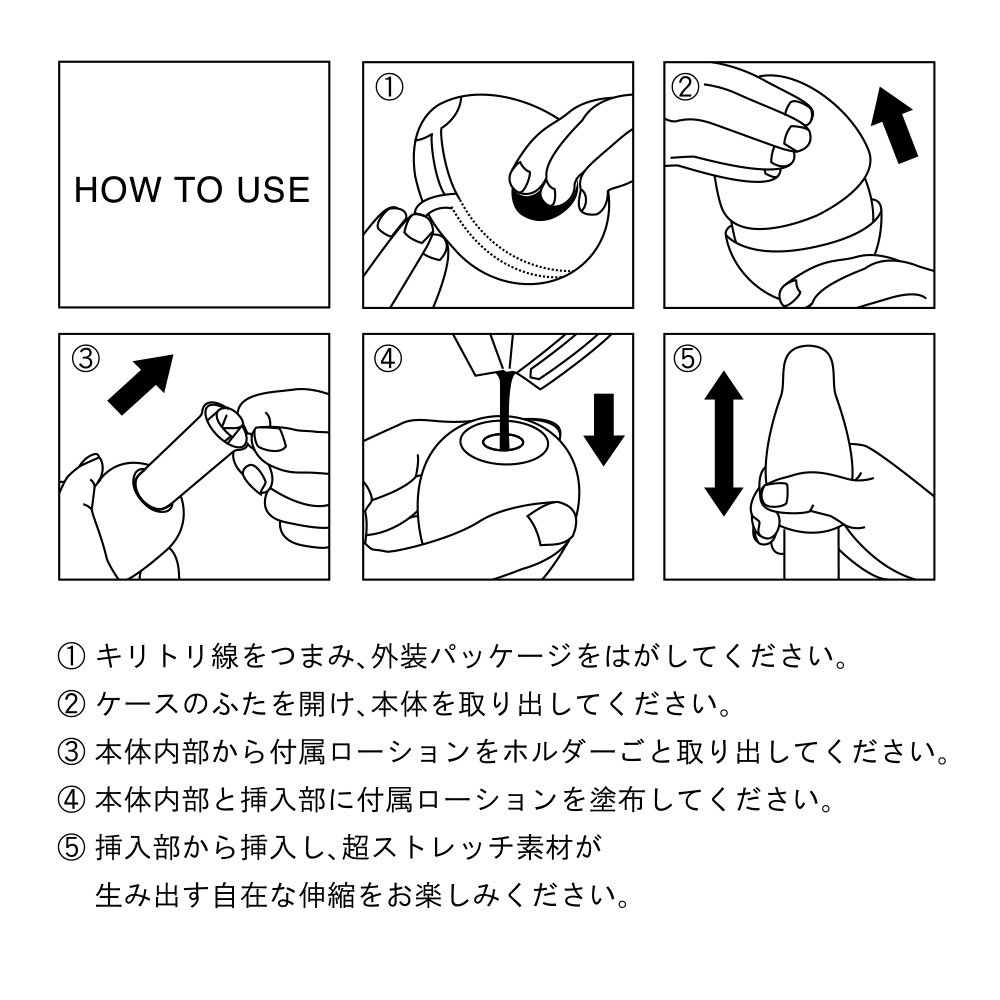 HOW TO USE

①

②

③

④

⑤

① キリトリ線をつまみ、外装パッケージをはがしてください。

② ケースのふたを開け、本体を取り出してください。

③ 本体内部から付属ローションをホルダーごと取り出してください。

④ 本体内部と挿入部に付属ローションを塗布してください。

⑤ 挿入部から挿入し、超ストレッチ素材が生み出す自在な伸縮をお楽しみください。